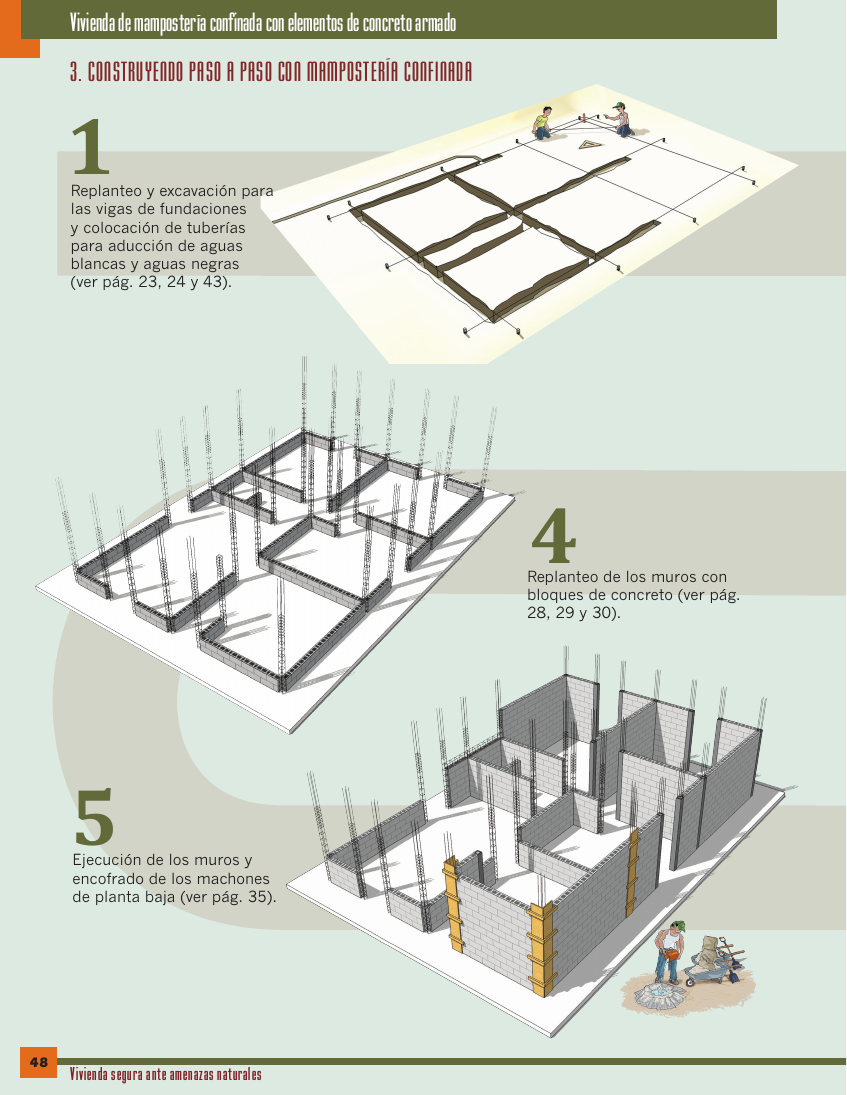 Vivienda de mampostería confinada con elementos de concreto armado

3. CONSTRUYENDO PASO A PASO CON MAMPOSTERÍA CONFINADA

1
Replanteo y excavación para las vigas de fundaciones y colocación de tuberías para aducción de aguas blancas y aguas negras (ver pág. 23, 24 y 43).

4
Replanteo de los muros con bloques de concreto (ver pág. 28, 29 y 30).

5
Ejecución de los muros y encofrado de los machones de planta baja (ver pág. 35).

48
Vivienda segura ante amenazas naturales